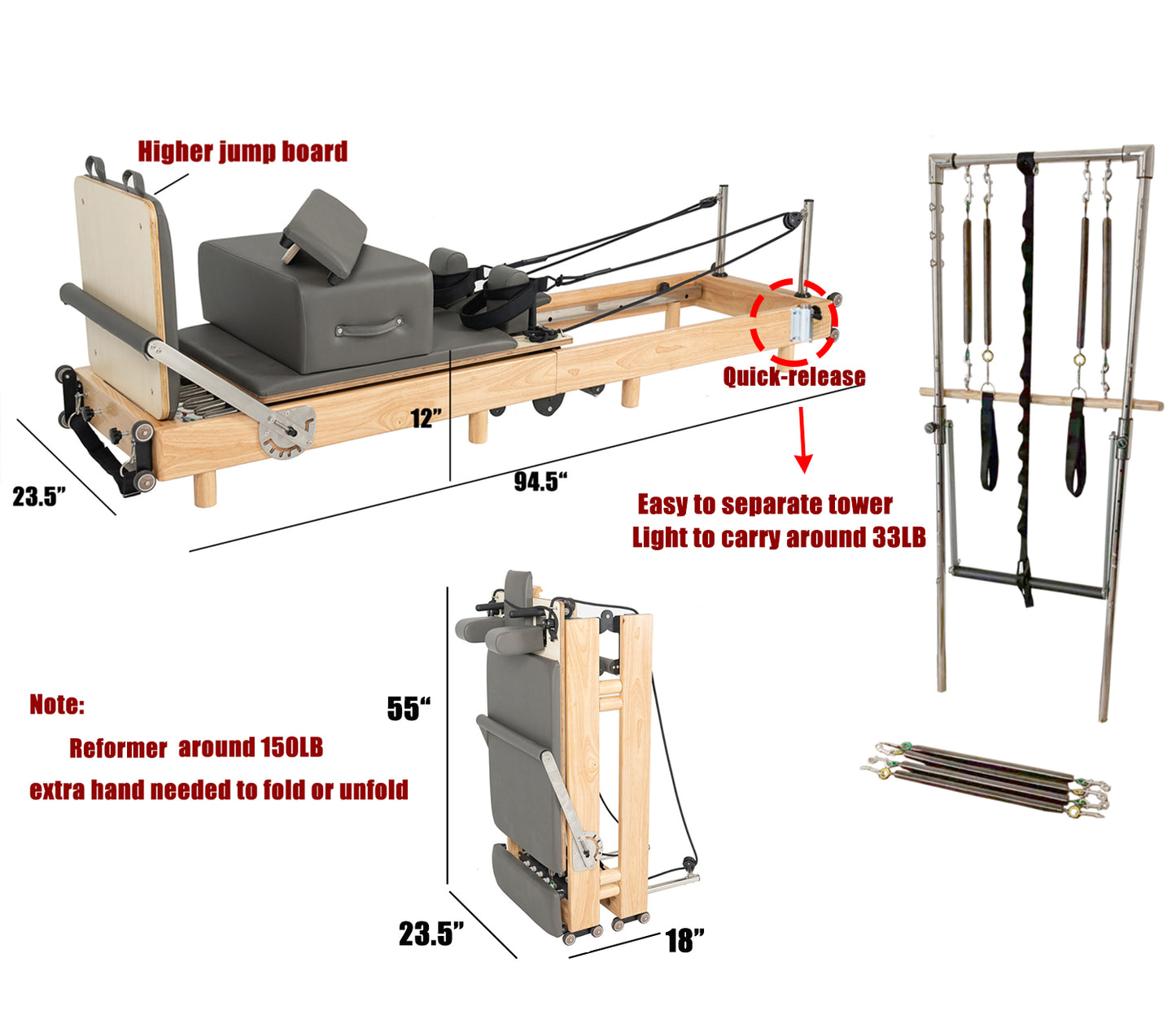 Higher jump board

Quick-release

12”

23.5”

94.5“

Easy to separate tower
Light to carry around 33LB

Note:
Reformer around 150LB
extra hand needed to fold or unfold

55“

23.5”

18”